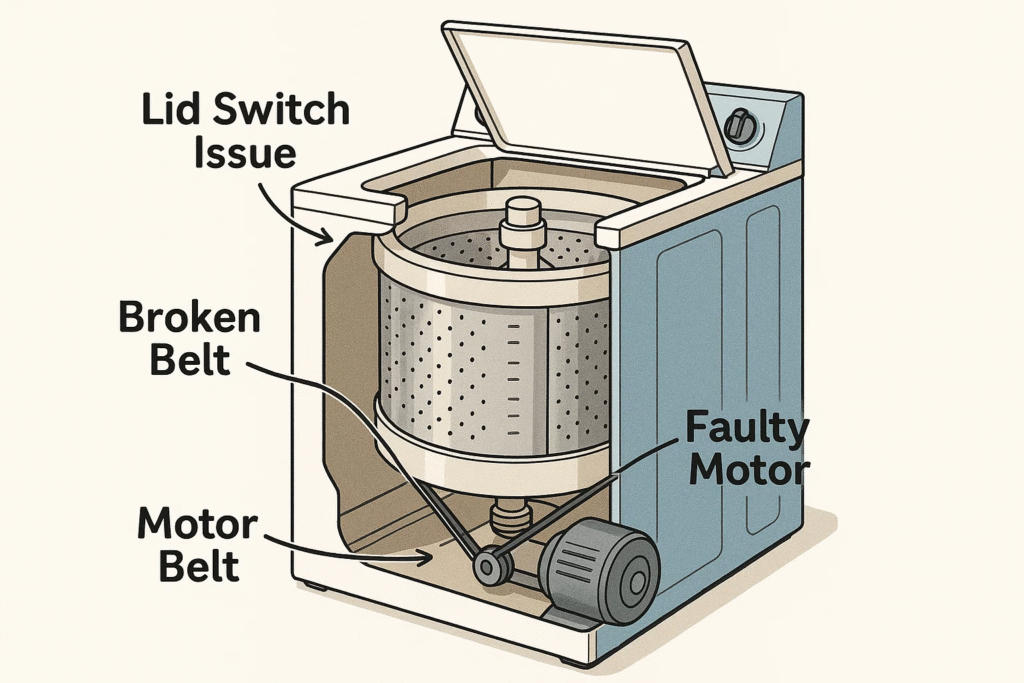 Lid Switch Issue

Broken Belt

Faulty Motor

Motor Belt